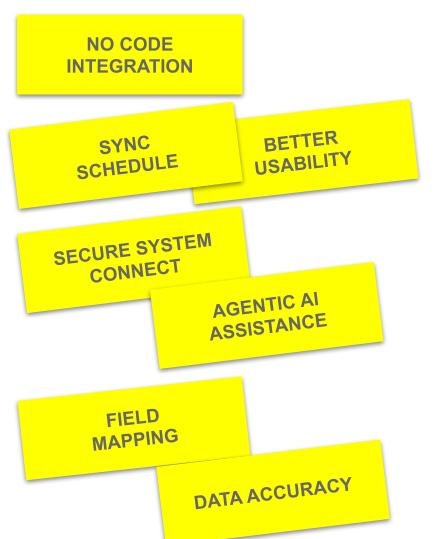 NO CODE
INTEGRATION

SYNC
SCHEDULE

BETTER
USABILITY

SECURE SYSTEM
CONNECT

AGENTIC AI
ASSISTANCE

FIELD
MAPPING

DATA ACCURACY